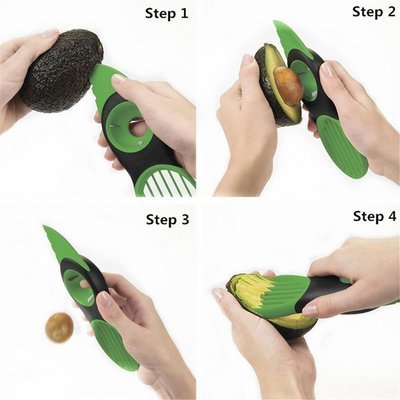 Step 1

Step 2

Step 3

Step 4