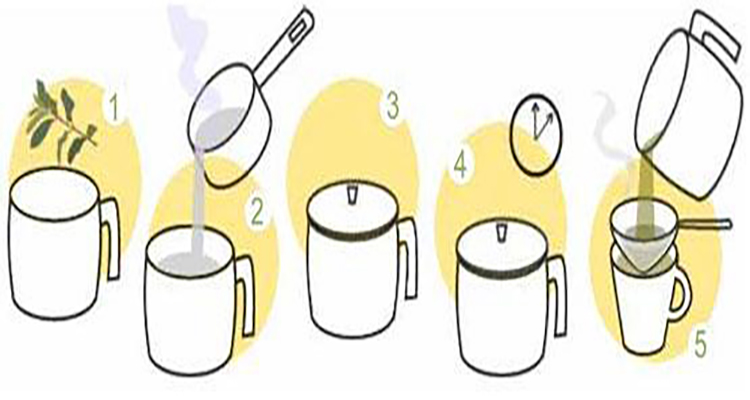 1

2

3

4

5