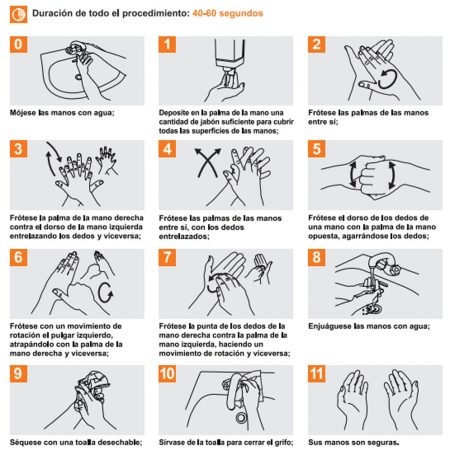 Duración de todo el procedimiento: 40-60 segundos

0

Mójese las manos con agua;

1

Deposite en la palma de la mano una cantidad de jabón suficiente para cubrir todas las superficies de las manos;

2

Frótese las palmas de las manos entre sí;

3

Frótese la palma de la mano derecha contra el dorso de la mano izquierda entrelazando los dedos y viceversa;

4

Frótese las palmas de las manos entre sí, con los dedos entrelazados;

5

Frótese el dorso de los dedos de una mano con la palma de la mano opuesta, agarrándose los dedos;

6

Frótese con un movimiento de rotación el pulgar izquierdo, atrapándolo con la palma de la mano derecha y viceversa;

7

Frótese la punta de los dedos de la mano derecha contra la palma de la mano izquierda, haciendo un movimiento de rotación y viceversa;

8

Enjuáguese las manos con agua;

9

Séquese con una toalla desechable;

10

Sírvase de la toalla para cerrar el grifo;

11

Sus manos son seguras.