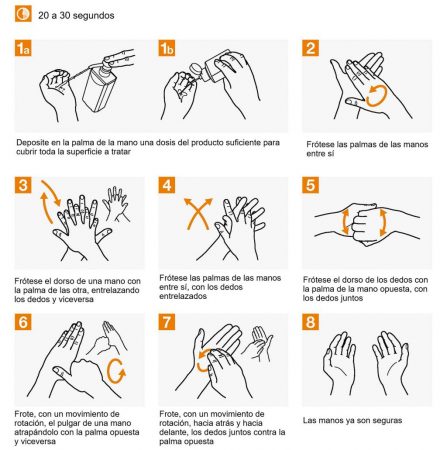 20 a 30 segundos

1a

1b

Deposite en la palma de la mano una dosis del producto suficiente para cubrir toda la superficie a tratar

2

Frótese las palmas de las manos entre sí

3

Frótese el dorso de una mano con la palma de las otra, entrelazando los dedos y viceversa

4

Frótese las palmas de las manos entre sí, con los dedos entrelazados

5

Frótese el dorso de los dedos con la palma de la mano opuesta, con los dedos juntos

6

Frote, con un movimiento de rotación, el pulgar de una mano atrapándolo con la palma opuesta y viceversa

7

Frote, con un movimiento de rotación, hacia atrás y hacia delante, los dedos juntos contra la palma opuesta

8

Las manos ya son seguras