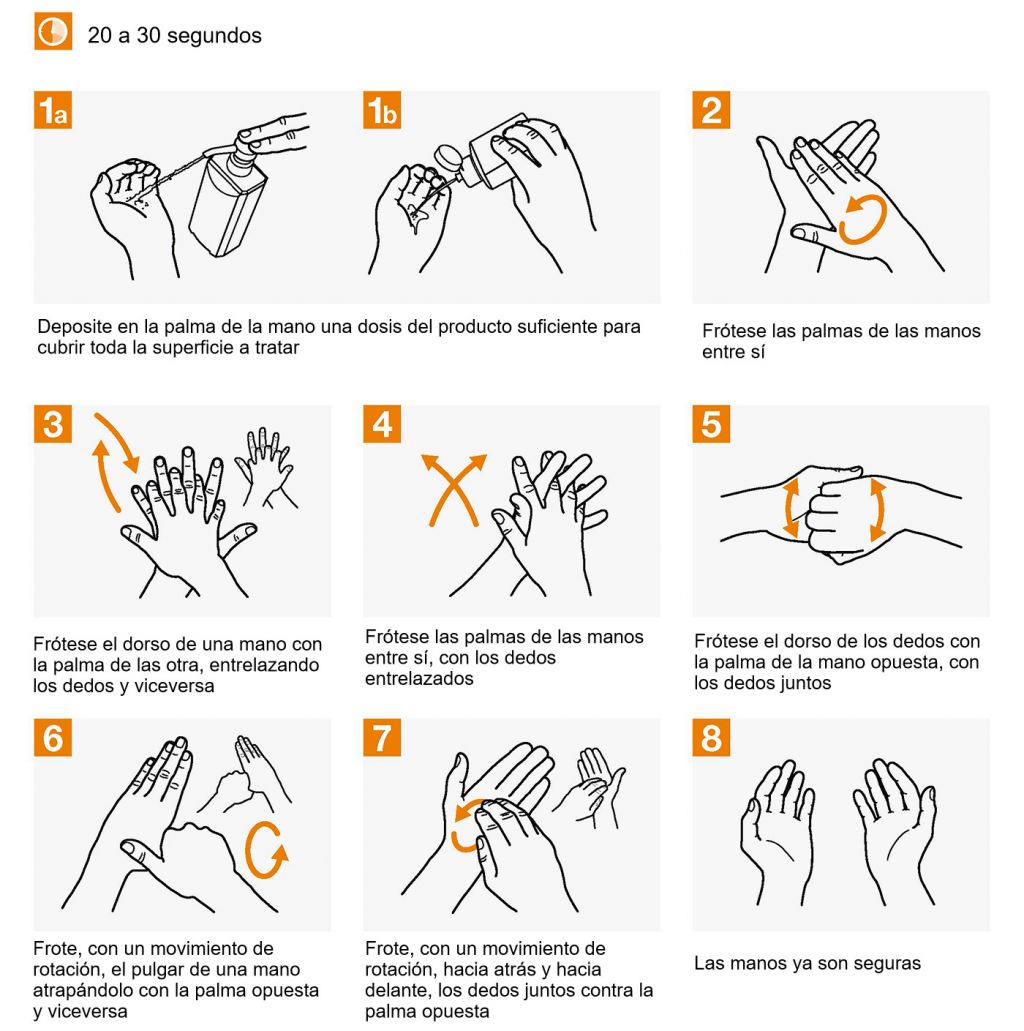 20 a 30 segundos

1a

1b

Deposite en la palma de la mano una dosis del producto suficiente para cubrir toda la superficie a tratar

2

Frótese las palmas de las manos entre sí

3

Frótese el dorso de una mano con la palma de las otra, entrelazando los dedos y viceversa

4

Frótese las palmas de las manos entre sí, con los dedos entrelazados

5

Frótese el dorso de los dedos con la palma de la mano opuesta, con los dedos juntos

6

Frote, con un movimiento de rotación, el pulgar de una mano atrapándolo con la palma opuesta y viceversa

7

Frote, con un movimiento de rotación, hacia atrás y hacia delante, los dedos juntos contra la palma opuesta

8

Las manos ya son seguras