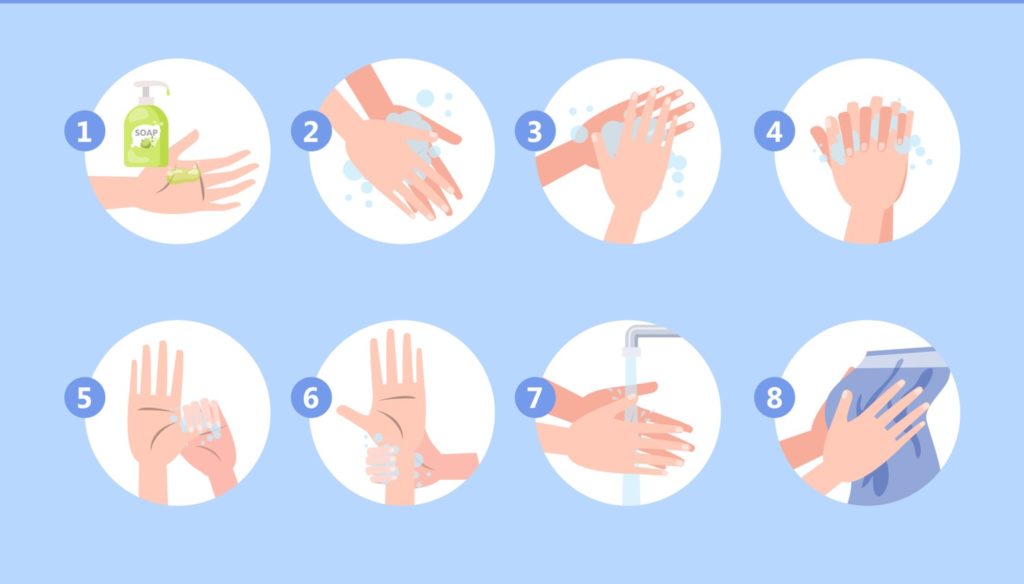 1
SOAP
2
3
4
5
6
7
8