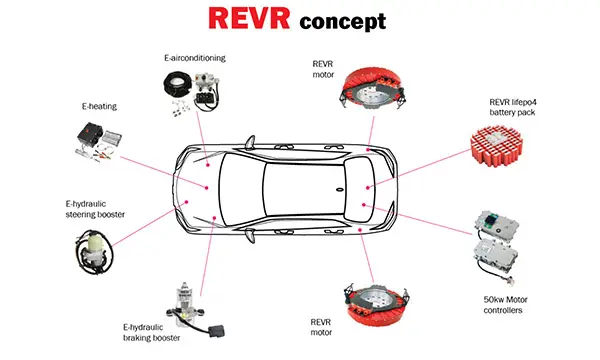 REVR concept

E-airconditioning

REVR motor

E-heating

REVR lifepo4 battery pack

E-hydraulic steering booster

50kw Motor controllers

E-hydraulic braking booster

REVR motor