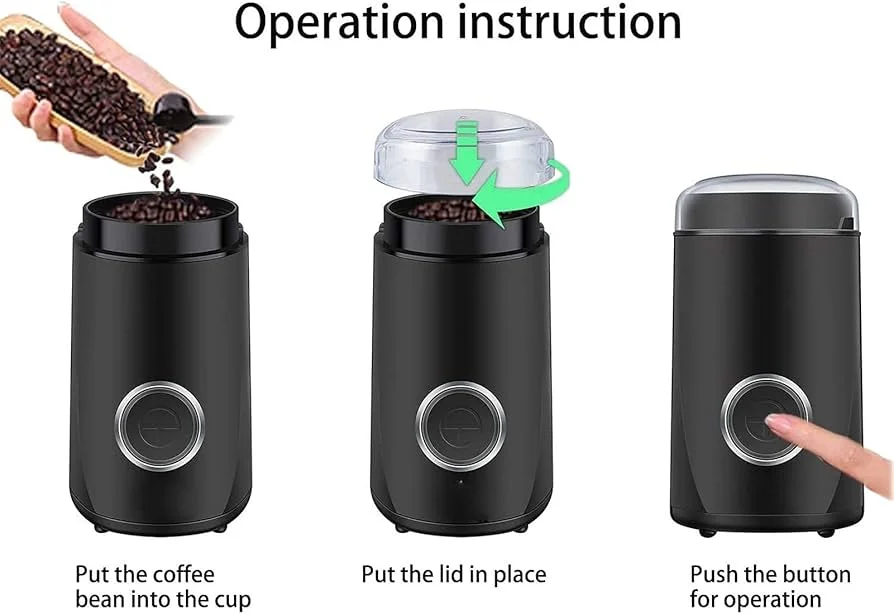 Operation instruction

Put the coffee bean into the cup

Put the lid in place

Push the button for operation